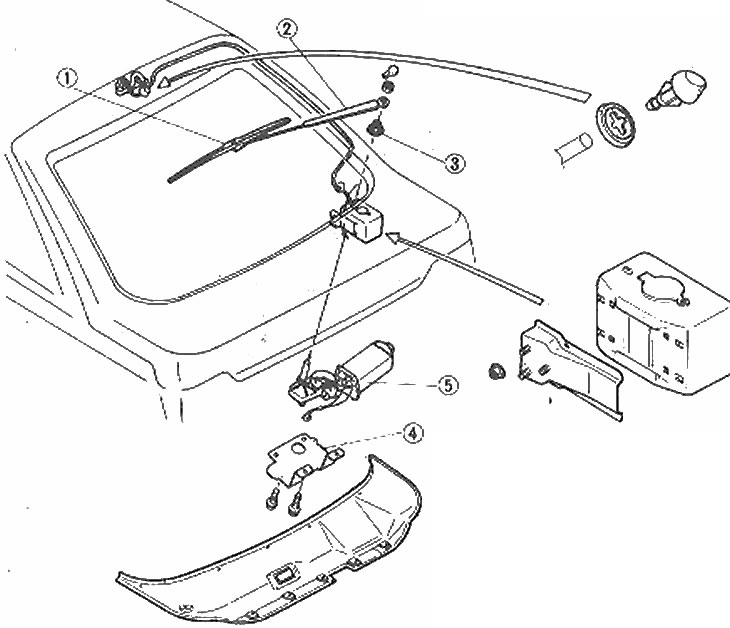 1
2
3
5
4