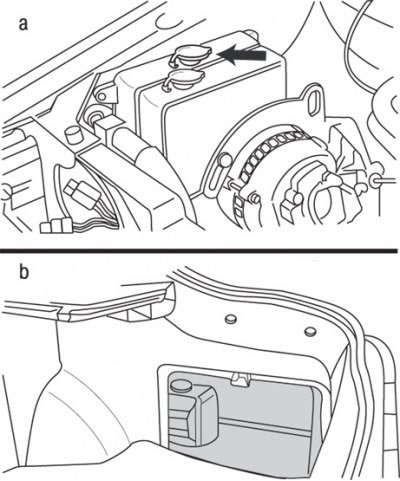 a

b