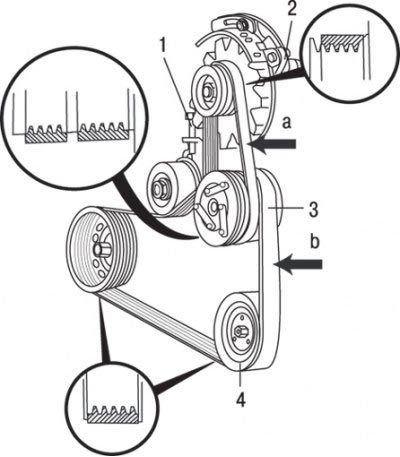 1
2
a
3
b
4