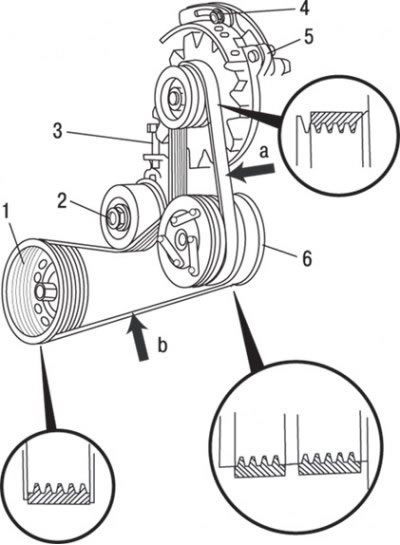 4
5
3
a
2
1
6
b