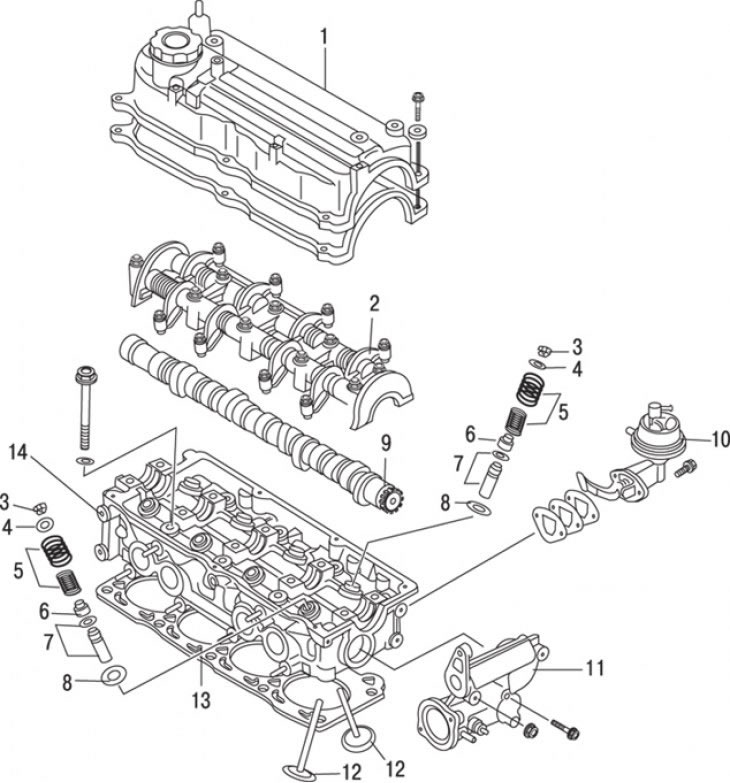 1
2
3
4
5
6
7
8
9
10
14
3
4
5
6
7
8
13
11
12
12