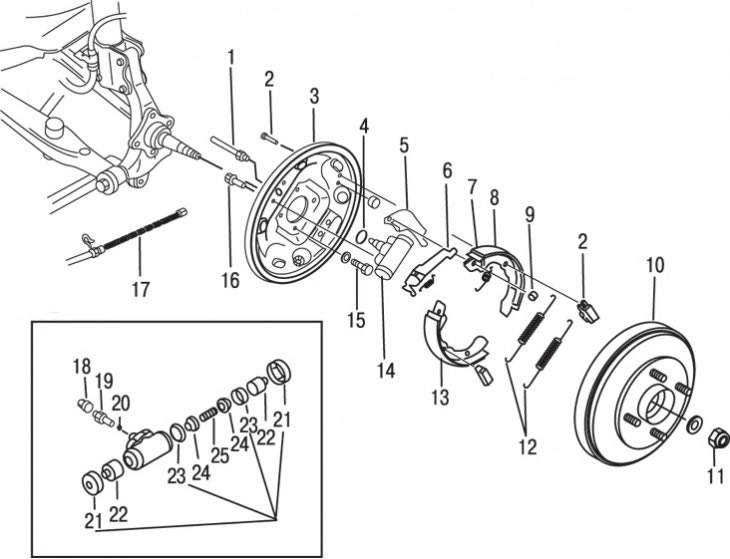 1
2
3
4
5
6
7
8
9
2
10
17
16
15
14
13
12
11
18
19
20
21
22
23
24
25
24
23
22
21
21
22