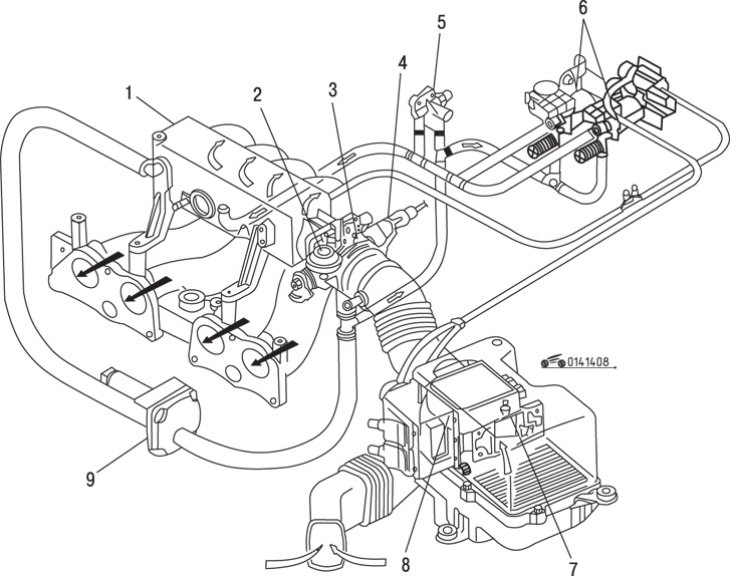 1
2
3
4
5
6
0141408
9
8
7