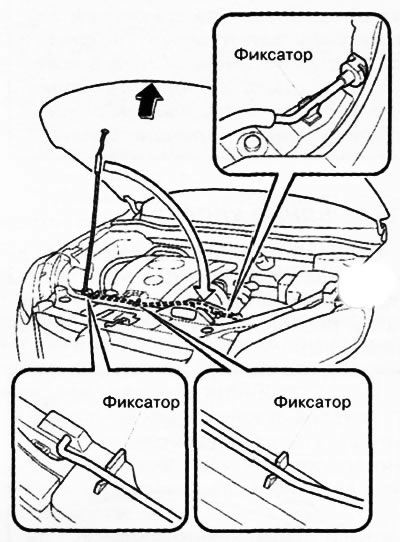 Фиксатор

Фиксатор

Фиксатор