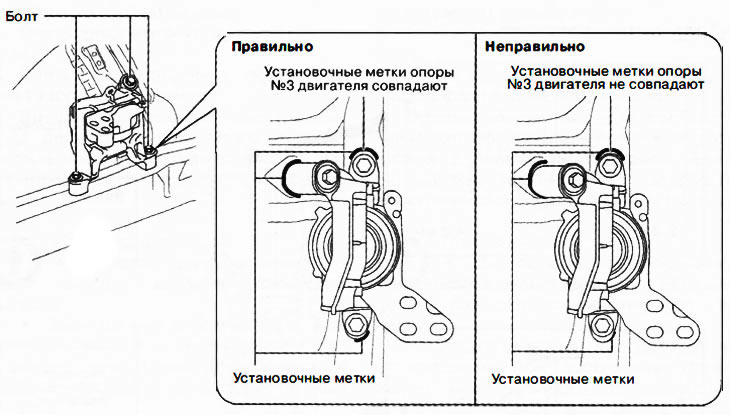 Болт

Правильно

Установочные метки опоры №3 двигателя совпадают

Установочные метки

Неправильно

Установочные метки опоры №3 двигателя не совпадают

Установочные метки