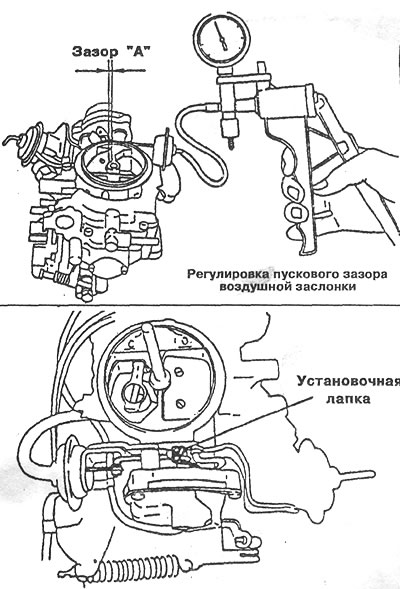 Зазор "А"

Регулировка пускового зазора воздушной заслонки

Установочная лапка