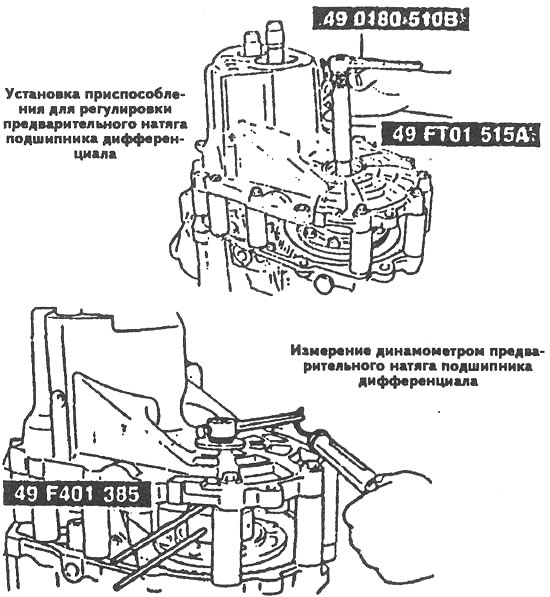 49 0180 510B

Установка приспособления для регулировки предварительного натяга подшипника дифференциала

49 FT01 515A

Измерение динамометром предварительного натяга подшипника дифференциала

49 F401 385