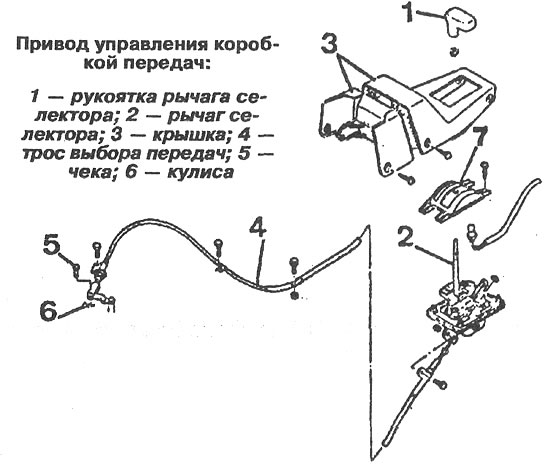 Привод управления коробкой передач:

1 — рукоятка рычага селектора; 2 — рычаг селектора; 3 — крышка; 4 — трос выбора передач; 5 — чека; 6 — кулиса

1
3
7
2
4
5
6