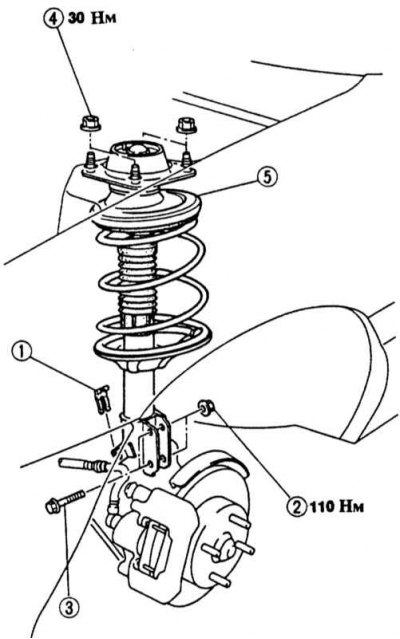 ④ 30 Нм
⑤
①
② 110 Нм
③