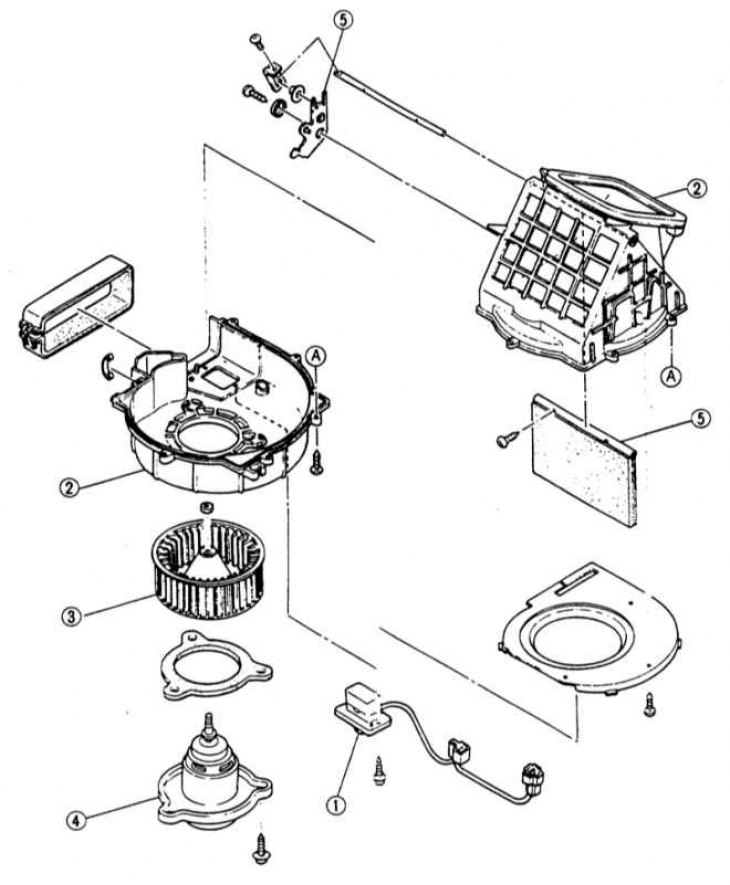 5
2
A
A
5
2
3
1
4