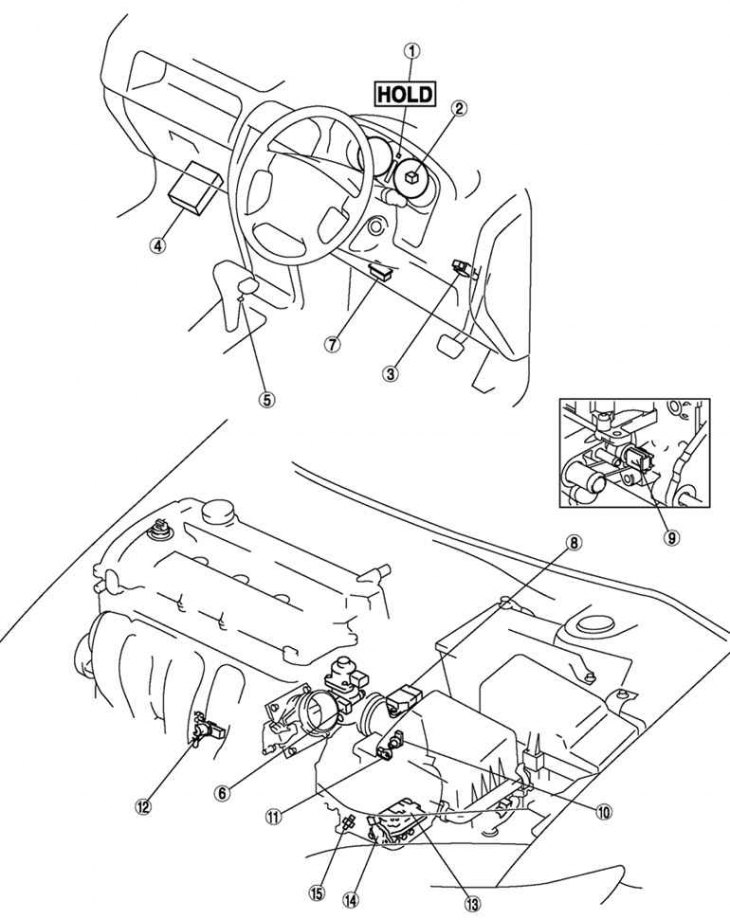 ①
HOLD
②
④
⑦
③
⑤
⑨
⑧
⑫
⑥
⑪
⑩
⑮
⑭
⑬