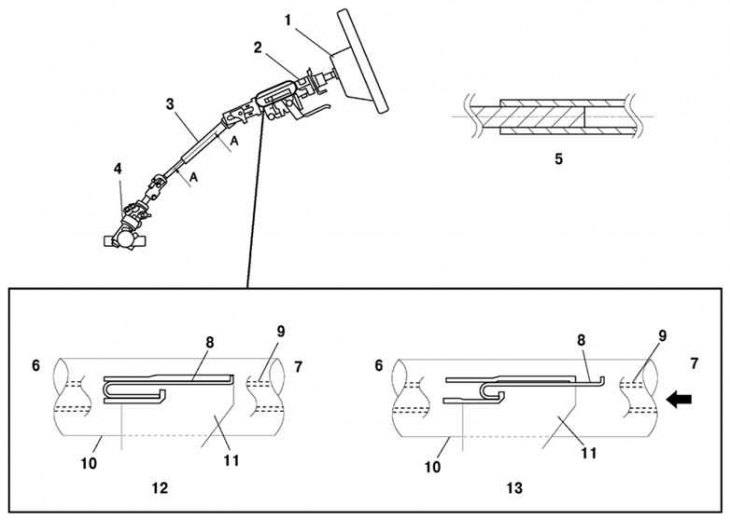 1
2
3
A
A
4
5
6
8
9
7
10
11
12
6
8
9
7
10
11
13