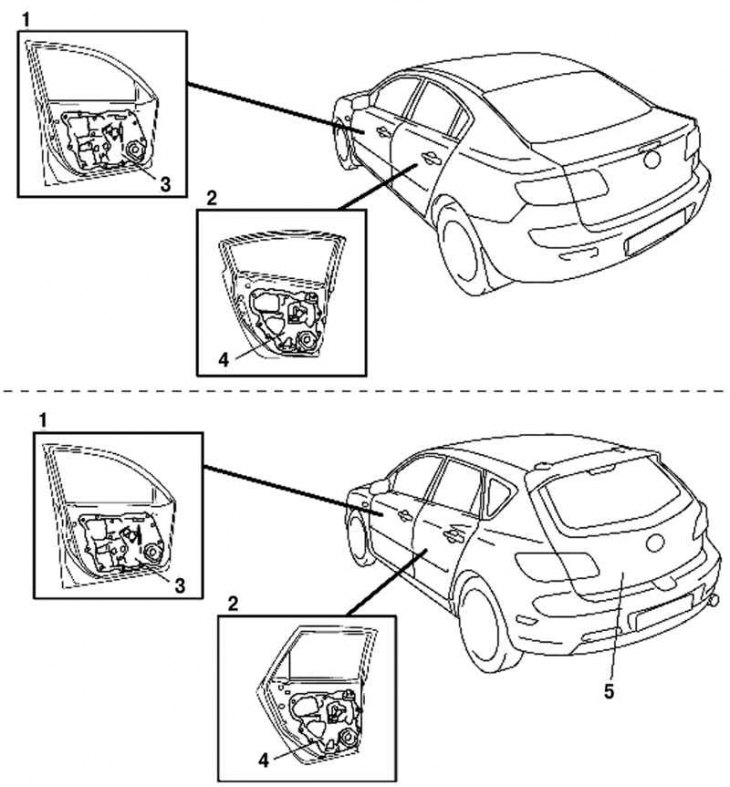 1
3
2
4
1
3
2
4
5