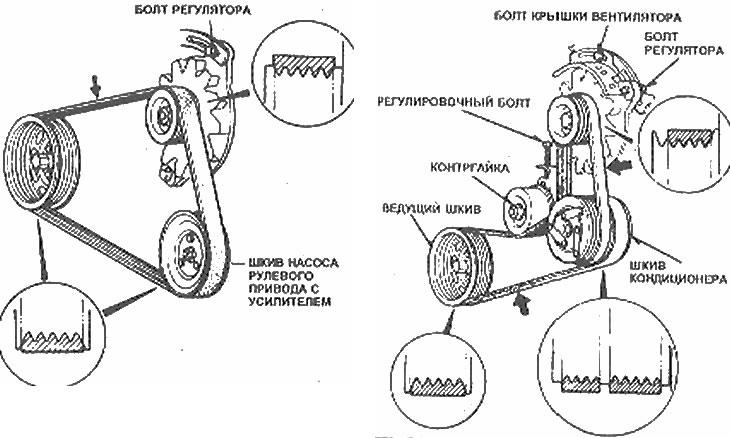 БОЛТ РЕГУЛЯТОРА

ШКИВ НАСОСА РУЛЕВОГО ПРИВОДА С УСИЛИТЕЛЕМ

БОЛТ КРЫШКИ ВЕНТИЛЯТОРА

БОЛТ РЕГУЛЯТОРА

РЕГУЛИРОВОЧНЫЙ БОЛТ

КОНТРГАЙКА

ВЕДУЩИЙ ШКИВ

ШКИВ КОНДИЦИОНЕРА