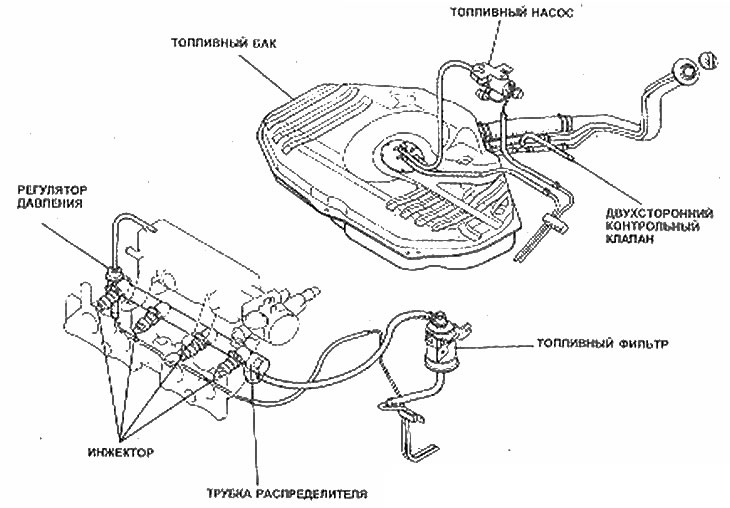 ТОПЛИВНЫЙ НАСОС

ТОПЛИВНЫЙ БАК

РЕГУЛЯТОР ДАВЛЕНИЯ

ДВУХСТОРОННИЙ КОНТРОЛЬНЫЙ КЛАПАН

ТОПЛИВНЫЙ ФИЛЬТР

ИНЖЕКТОР

ТРУБКА РАСПРЕДЕЛИТЕЛЯ