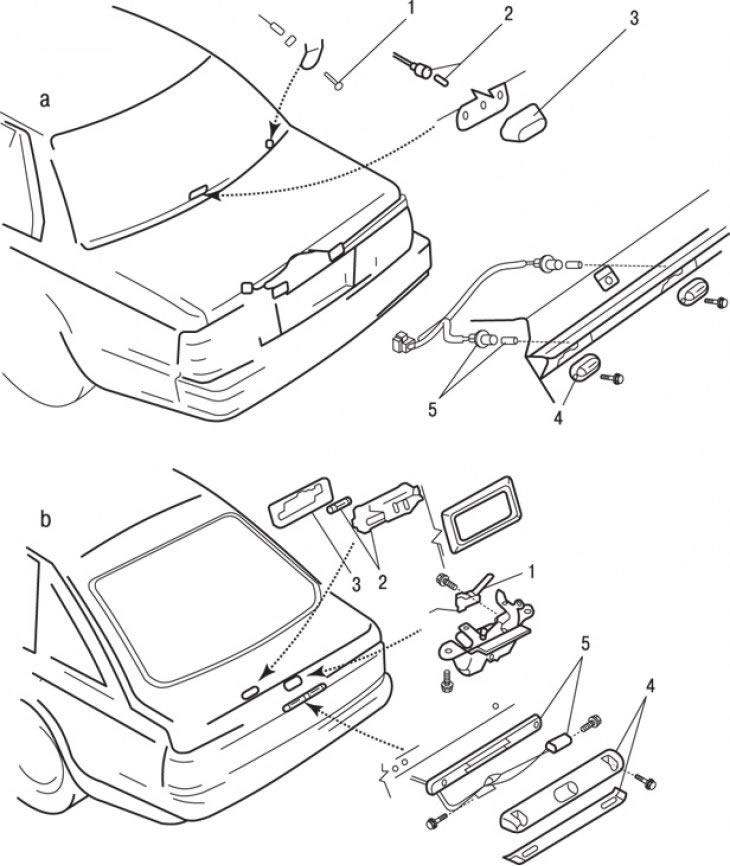 a
1
2
3
5
4
b
3
2
1
5
4