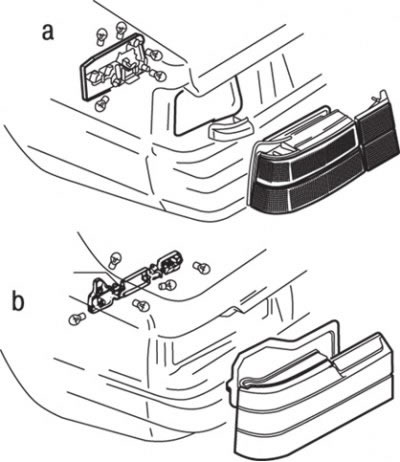 a

b