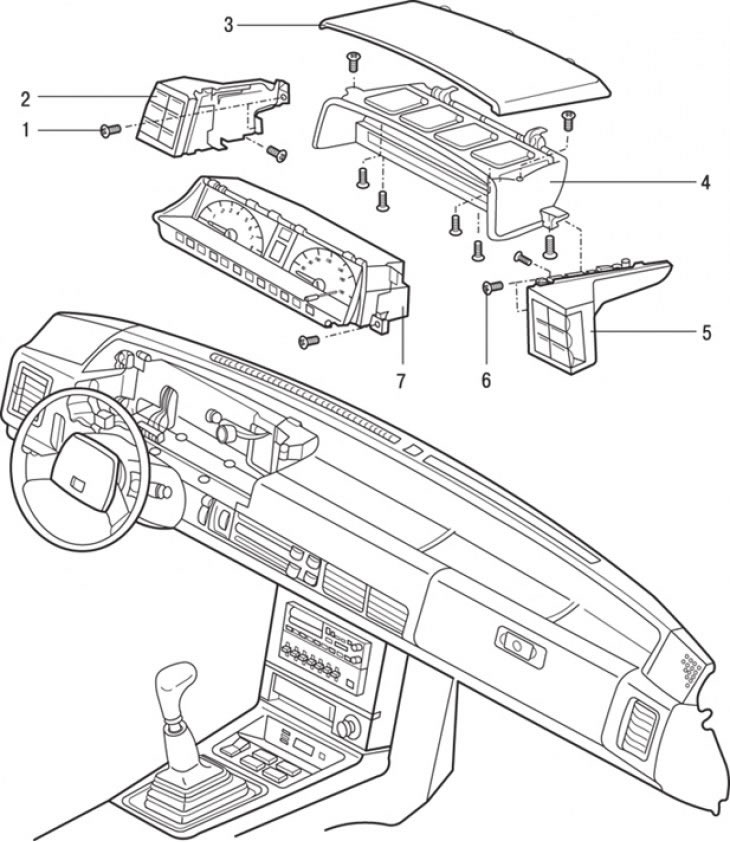 3
2
1
4
5
7
6