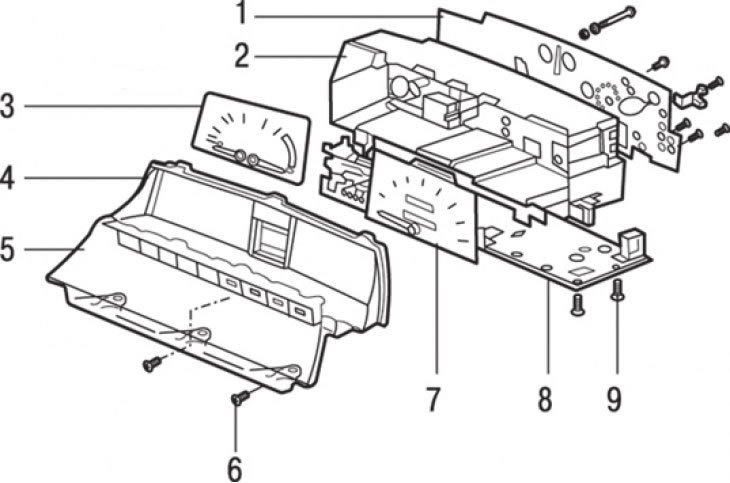 1
2
3
4
5
6
7
8
9