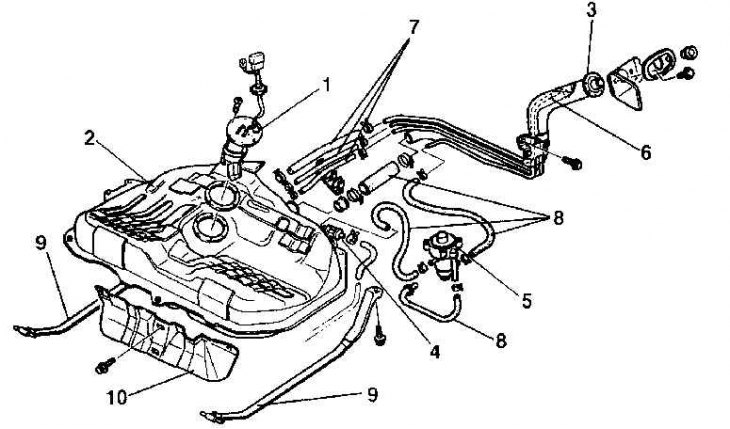 7
3
1
2
6
8
9
5
4
8
10
9