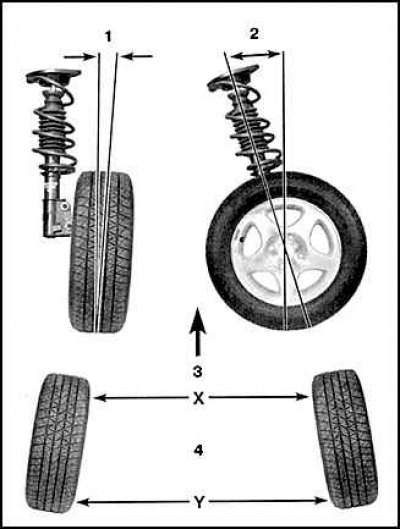 1

2

3

X

4

Y