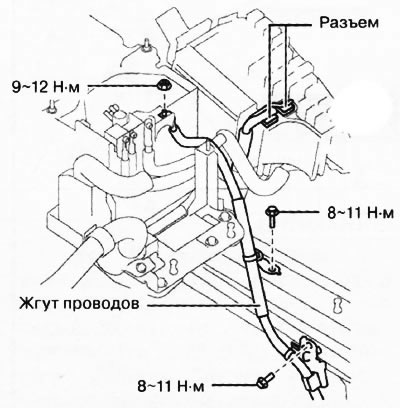 Разъем

9~12 Н·м

8~11 Н·м

Жгут проводов

8~11 Н·м