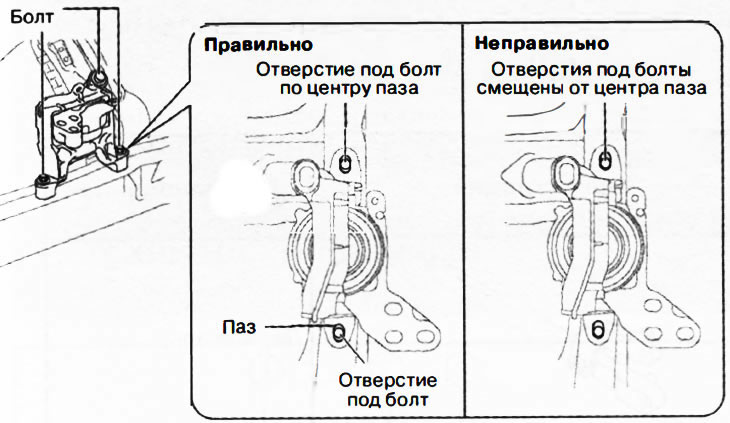 Болт

Правильно

Отверстие под болт по центру паза

Паз

Отверстие под болт

Неправильно

Отверстия под болты смещены от центра паза