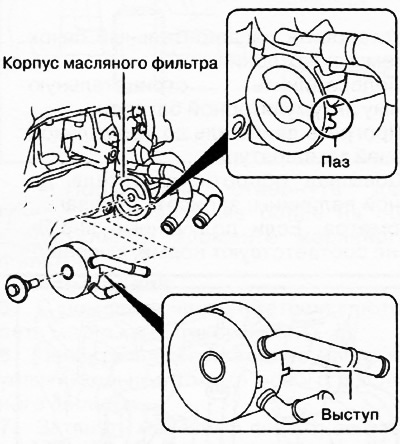 Корпус масляного фильтра

Паз

Выступ