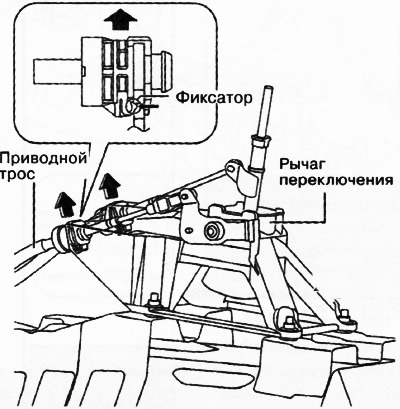 Фиксатор

Приводной трос

Рычаг переключения