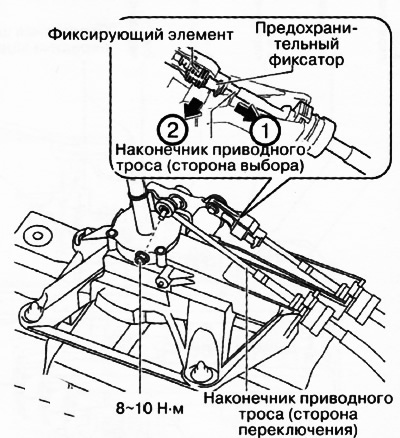 Фиксирующий элемент

Предохранительный фиксатор

2

1

Наконечник приводного троса (сторона выбора)

8~10 Н·м

Наконечник приводного троса (сторона переключения)