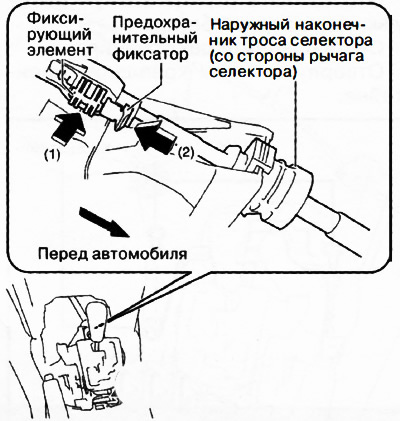 Фиксирующий элемент

Предохранительный фиксатор

Наружный наконечник троса селектора (со стороны рычага селектора)

(1)

(2)

Перед автомобиля