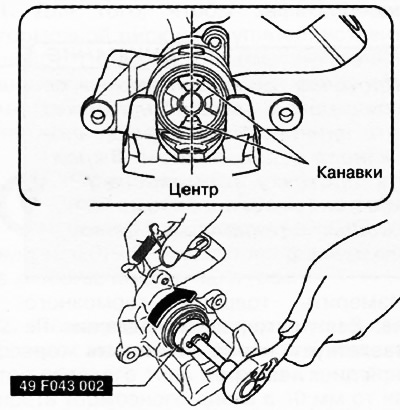 Канавки

Центр

49 F043 002