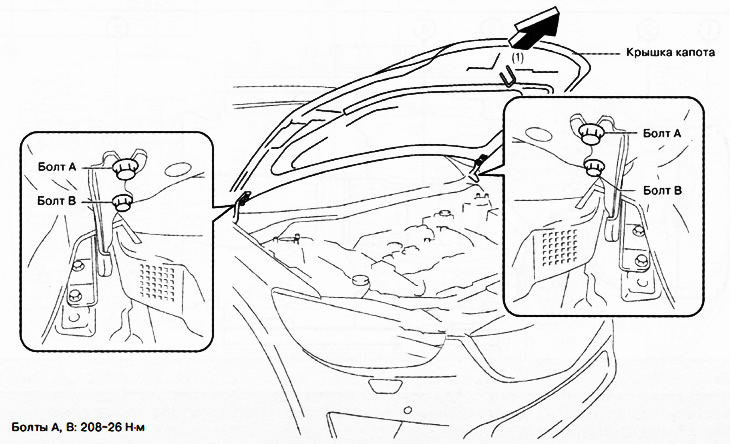 (1)
Крышка капота
Болт А
Болт В
Болт А
Болт В
Болты А, В: 208~26 Н·м