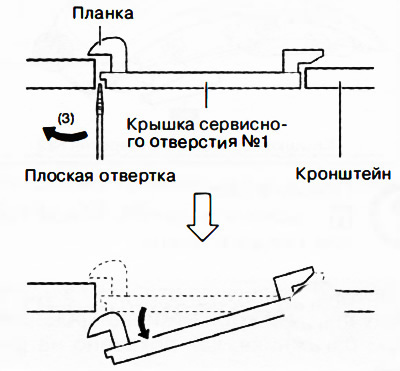 Планка

(3)

Крышка сервисного отверстия №1

Плоская отвертка

Кронштейн