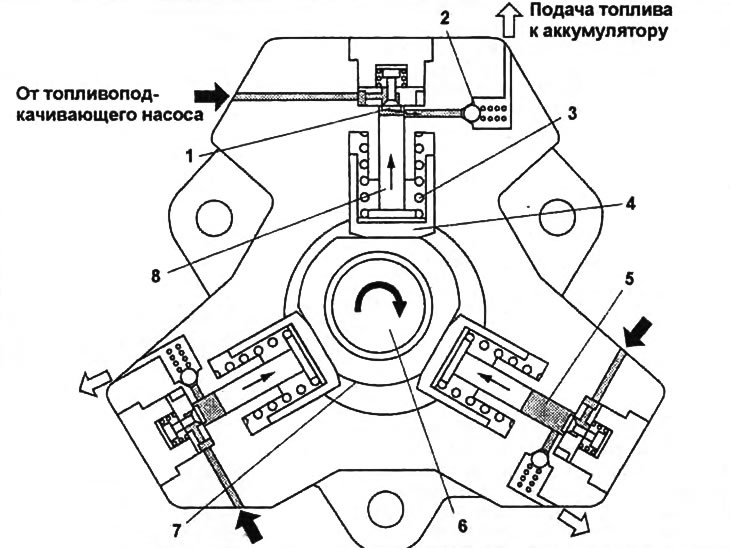 Подача топлива к аккумулятору

2

От топливоподкачивающего насоса

3

1

4

8

5

7

6