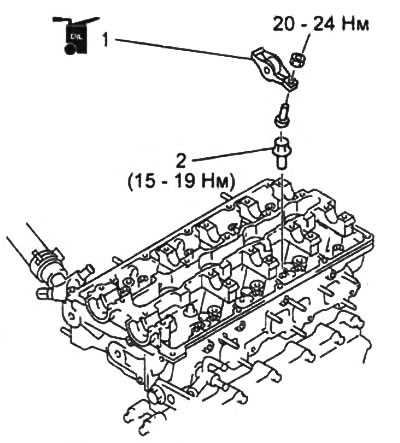 OIL

1

20 - 24 Нм

2
(15 - 19 Нм)