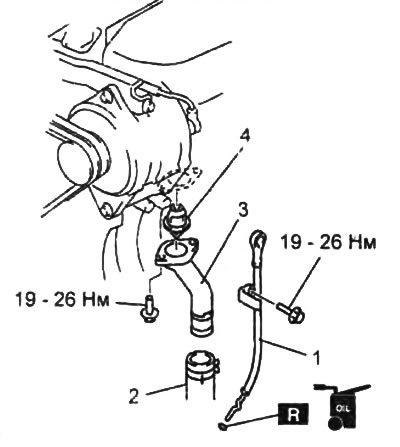 4
3
19 - 26 Нм
19 - 26 Нм
1
2
R
OIL