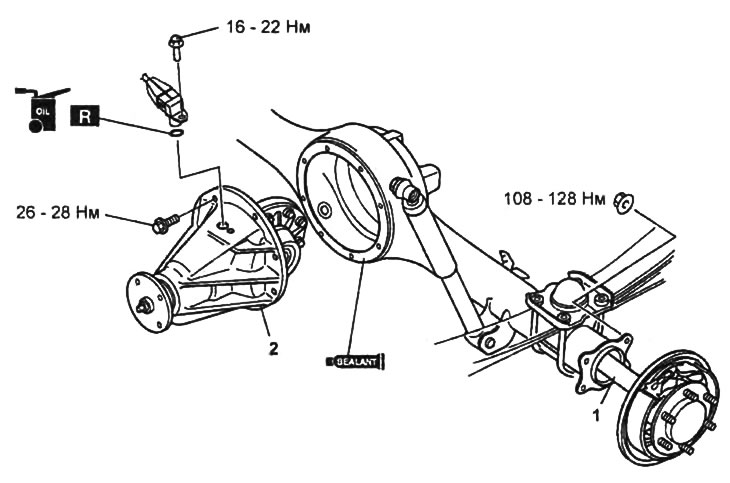 16 - 22 Нм
OIL
R
26 - 28 Нм
108 - 128 Нм
2
SEALANT
1