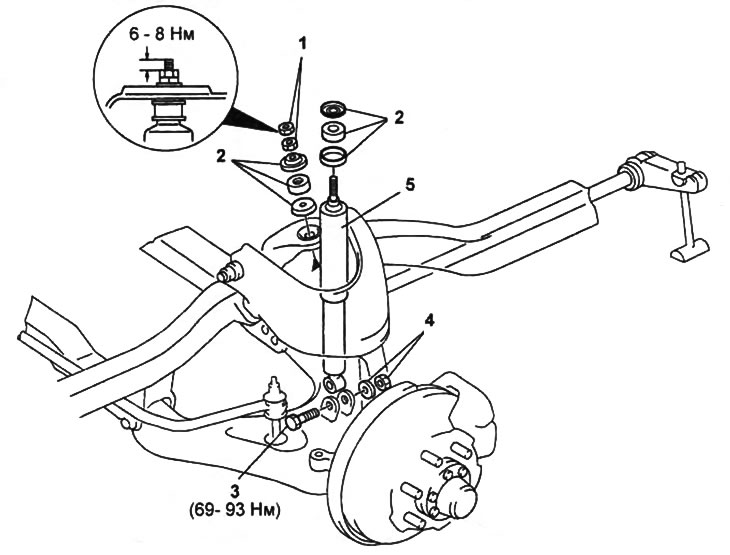 6 - 8 Нм
1
2
2
5
4
3
(69- 93 Нм)