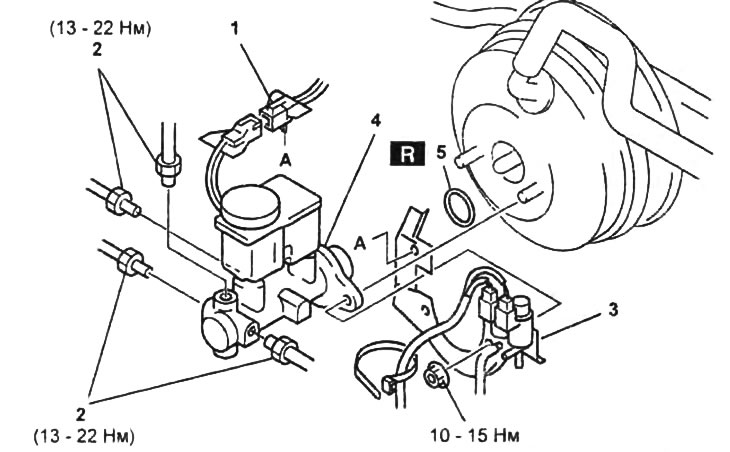 (13 - 22 Нм)
2
1
A
4
R
5
A
3
2
(13 - 22 Нм)
10 - 15 Нм