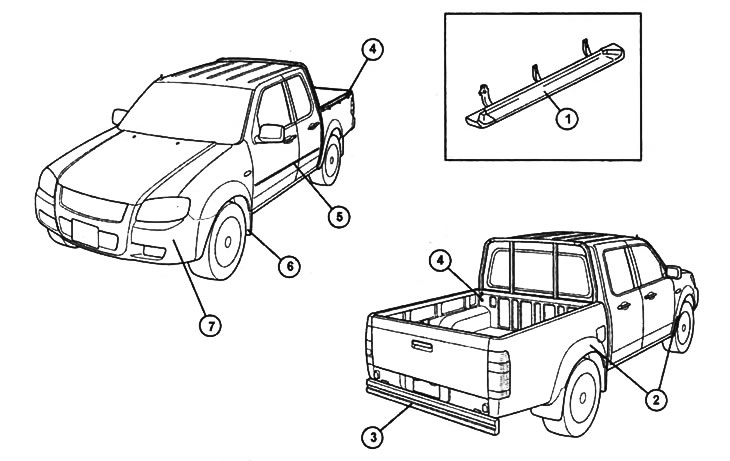 4
1
5
6
7
4
2
3