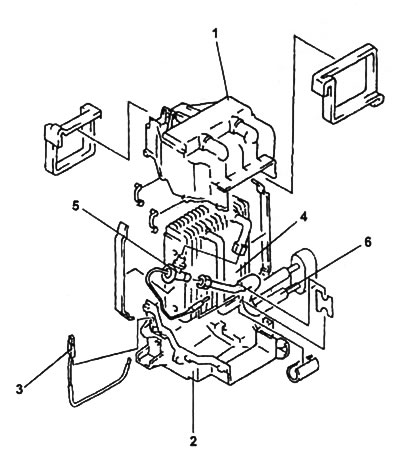 1
5
4
6
3
2