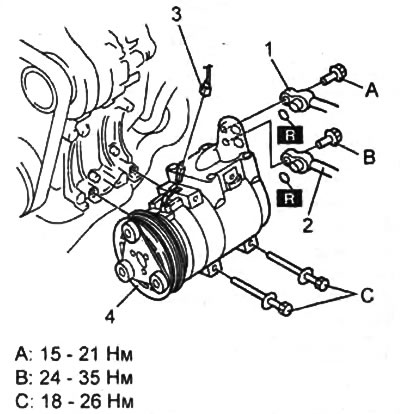 3
1
A
R
B
R
2
C
4

A: 15 - 21 Нм
B: 24 - 35 Нм
C: 18 - 26 Нм