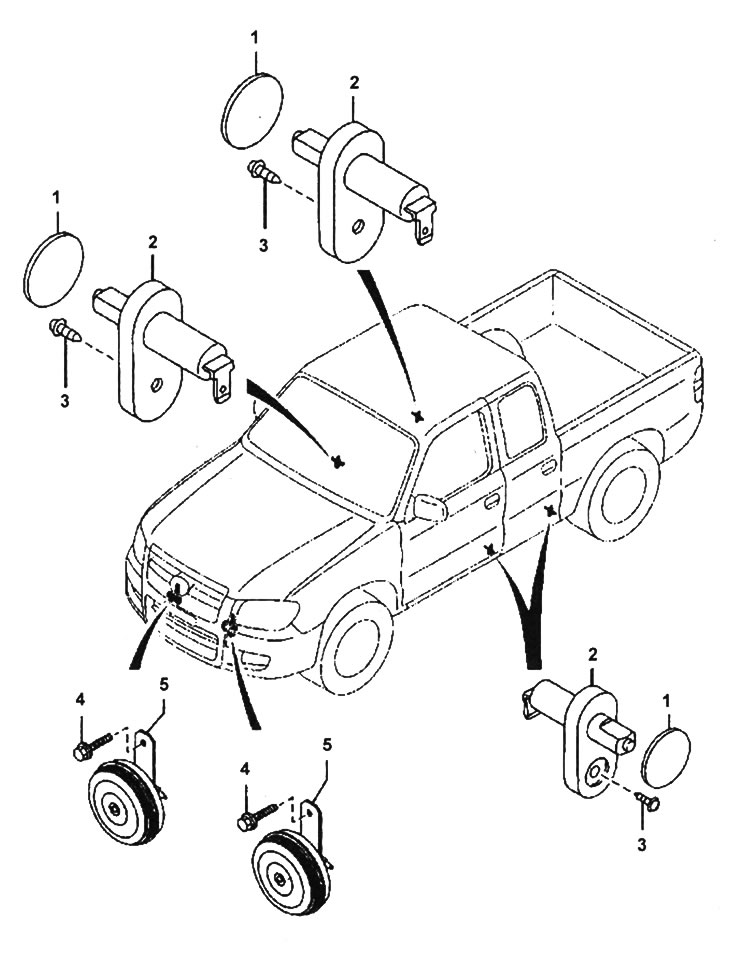 1
2
3
1
2
3
4
5
4
5
2
1
3