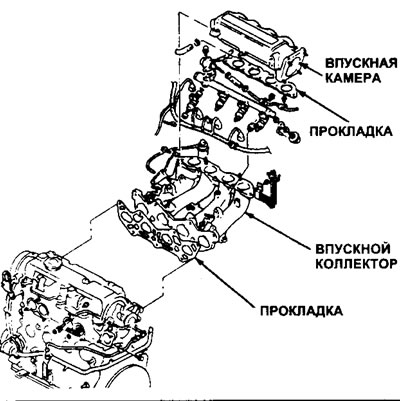 ВПУСКНАЯ КАМЕРА

ПРОКЛАДКА

ВПУСКНОЙ КОЛЛЕКТОР

ПРОКЛАДКА