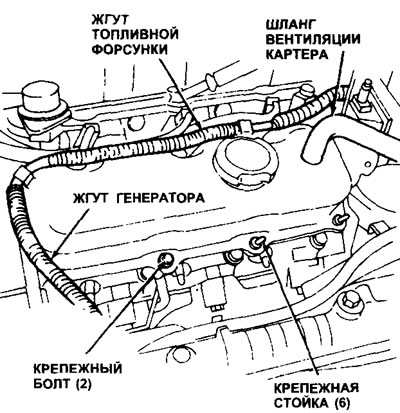 ЖГУТ ТОПЛИВНОЙ ФОРСУНКИ

ШЛАНГ ВЕНТИЛЯЦИИ КАРТЕРА

ЖГУТ ГЕНЕРАТОРА

КРЕПЕЖНЫЙ БОЛТ (2)

КРЕПЕЖНАЯ СТОЙКА (6)