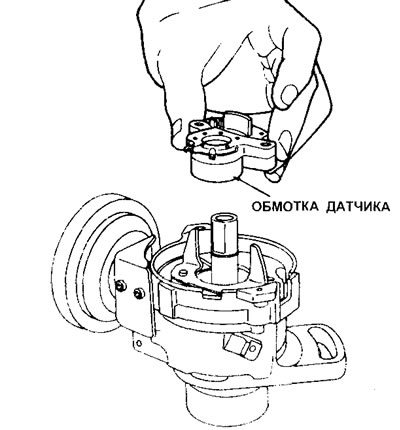 ОБМОТКА ДАТЧИКА