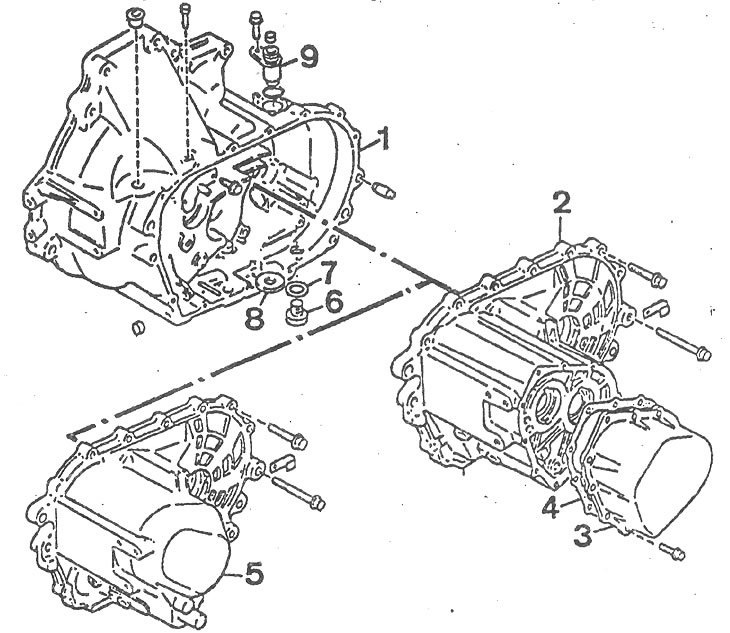 9
1
2
7
8
6
4
3
5