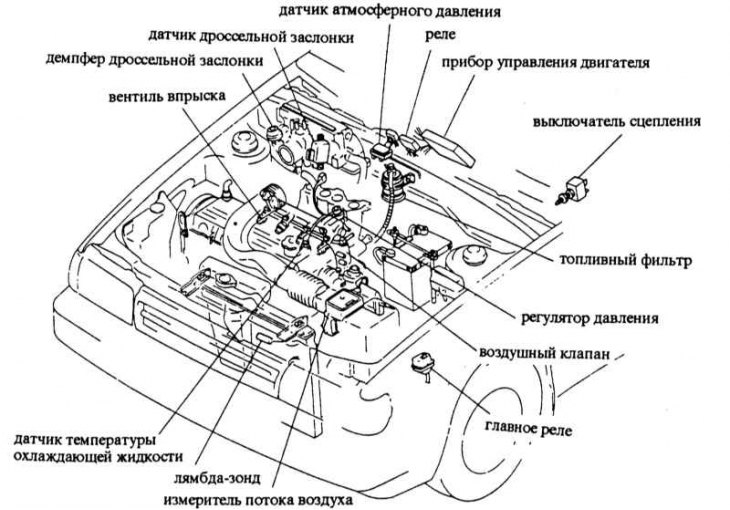 датчик атмосферного давления
датчик дроссельной заслонки
реле
демпфер дроссельной заслонки
прибор управления двигателя
вентиль впрыска
выключатель сцепления
топливный фильтр
регулятор давления
воздушный клапан
главное реле
датчик температуры охлаждающей жидкости
лямбда-зонд
измеритель потока воздуха