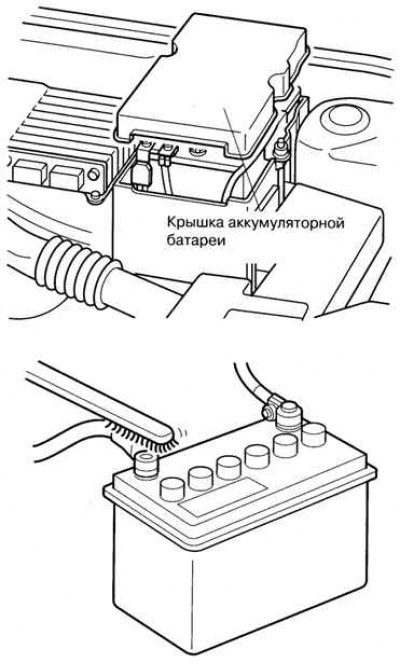 Крышка аккумуляторной батареи